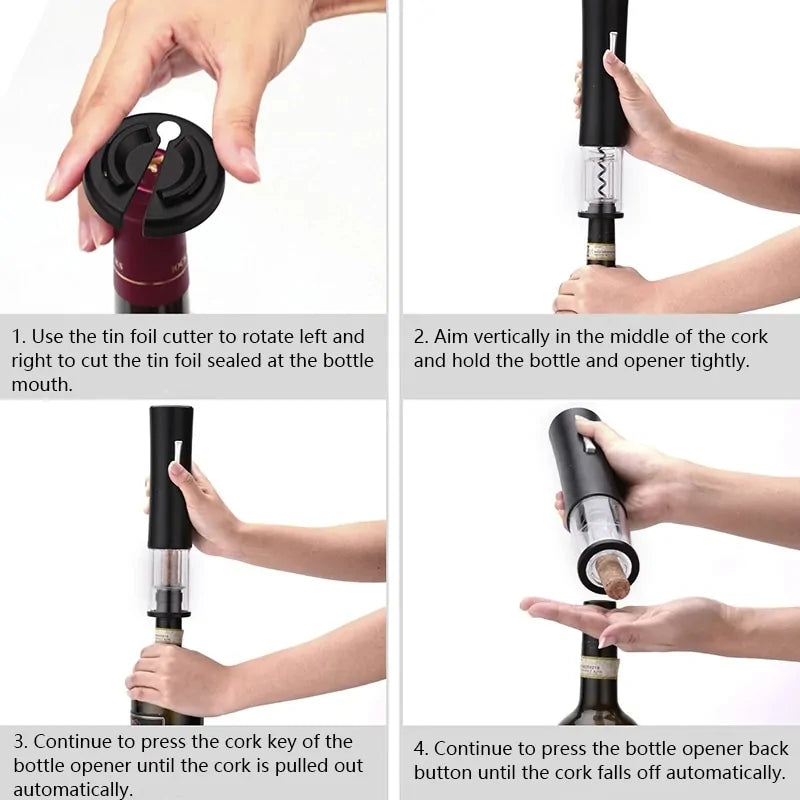 1. Use the tin foil cutter to rotate left and right to cut the tin foil sealed at the bottle mouth.

2. Aim vertically in the middle of the cork and hold the bottle and opener tightly.

3. Continue to press the cork key of the bottle opener until the cork is pulled out automatically.

4. Continue to press the bottle opener back button until the cork falls off automatically.