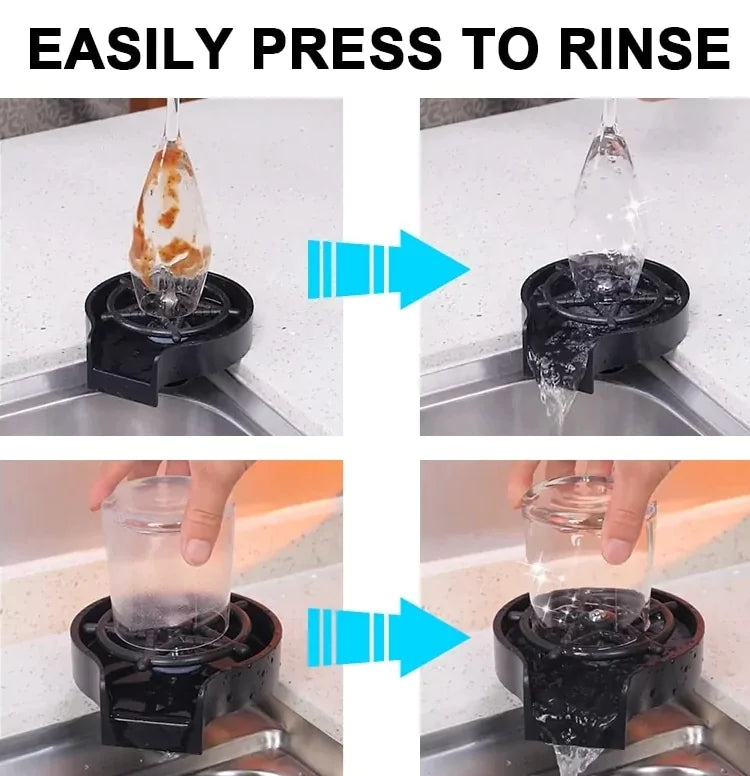 EASILY PRESS TO RINSE